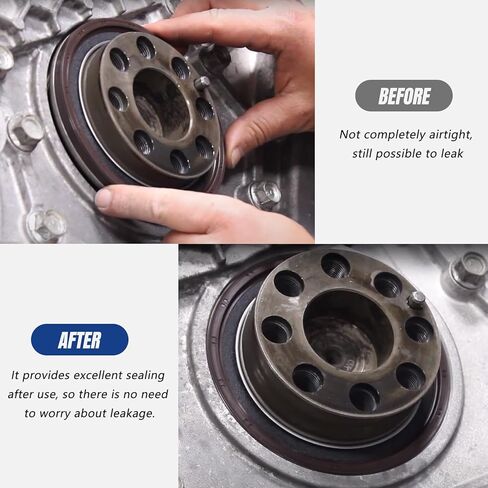 BEFORE

Not completely airtight, still possible to leak

AFTER

It provides excellent sealing after use, so there is no need to worry about leakage.