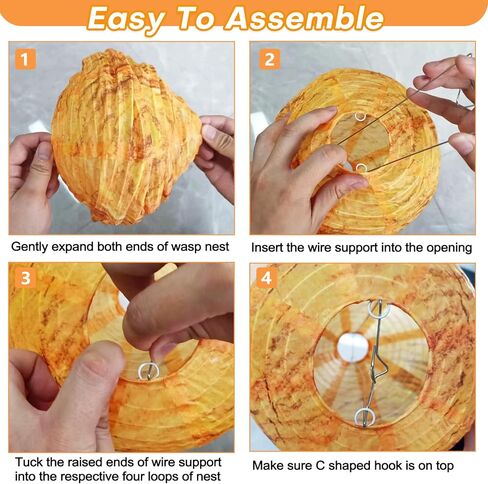 Easy To Assemble

1

Gently expand both ends of wasp nest

2

Insert the wire support into the opening

3

Tuck the raised ends of wire support into the respective four loops of nest

4

Make sure C shaped hook is on top