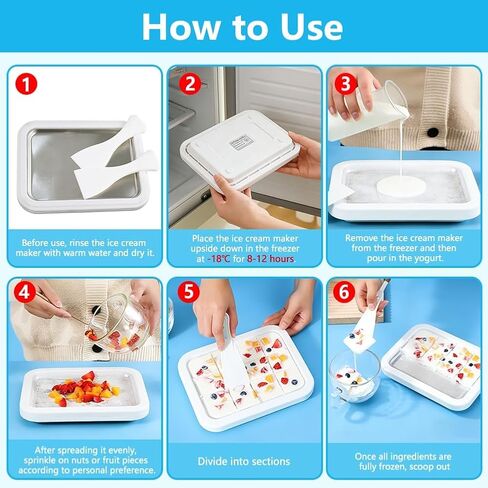 How to Use

1

Before use, rinse the ice cream maker with warm water and dry it.

2

Place the ice cream maker upside down in the freezer at -18℃ for 8-12 hours.

3

Remove the ice cream maker from the freezer and then pour in the yogurt.

4

After spreading it evenly, sprinkle on nuts or fruit pieces according to personal preference.

5

Divide into sections

6

Once all ingredients are fully frozen, scoop out