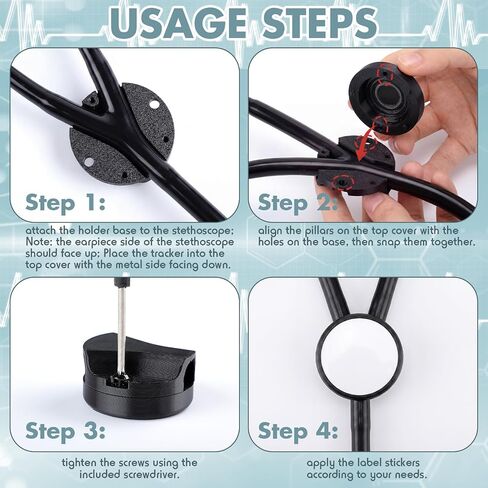 USAGE STEPS

Step 1:

attach the holder base to the stethoscope: Note: the earpiece side of the stethoscope should face up: Place the tracker into the top cover with the metal side facing down.

Step 2:

align the pillars on the top cover with the holes on the base, then snap them together.

Step 3:

tighten the screws using the included screwdriver.

Step 4:

apply the label stickers according to your needs.