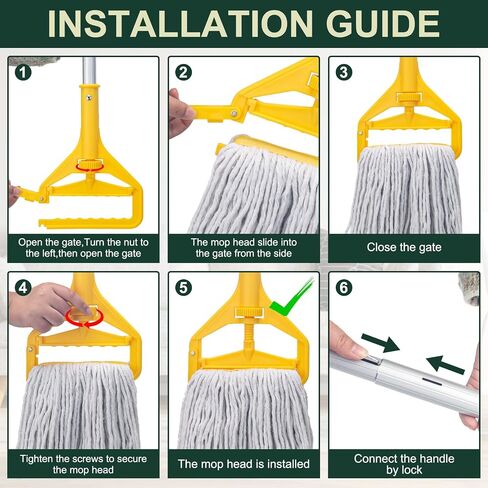 INSTALLATION GUIDE

1
Open the gate,Turn the nut to the left,then open the gate

2
The mop head slide into the gate from the side

3
Close the gate

4
Tighten the screws to secure the mop head

5
The mop head is installed

6
Connect the handle by lock