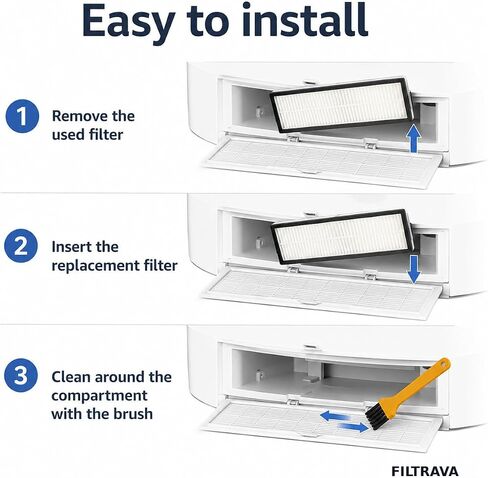 Easy to install

1 Remove the used filter

2 Insert the replacement filter

3 Clean around the compartment with the brush

FILTRAVA