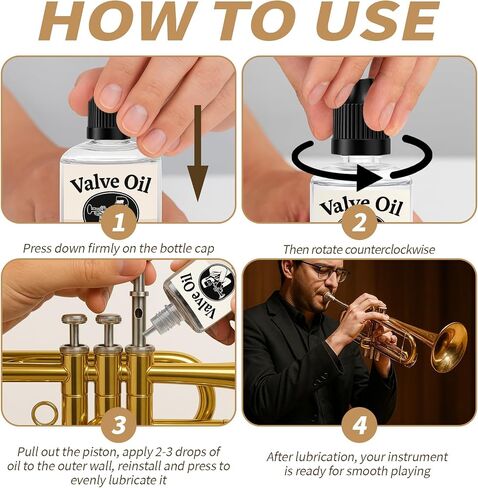 HOW TO USE

Valve Oil

1

Press down firmly on the bottle cap

Valve Oil

2

Then rotate counterclockwise

Valve Oil

3

Pull out the piston, apply 2-3 drops of oil to the outer wall, reinstall and press to evenly lubricate it

4

After lubrication, your instrument is ready for smooth playing