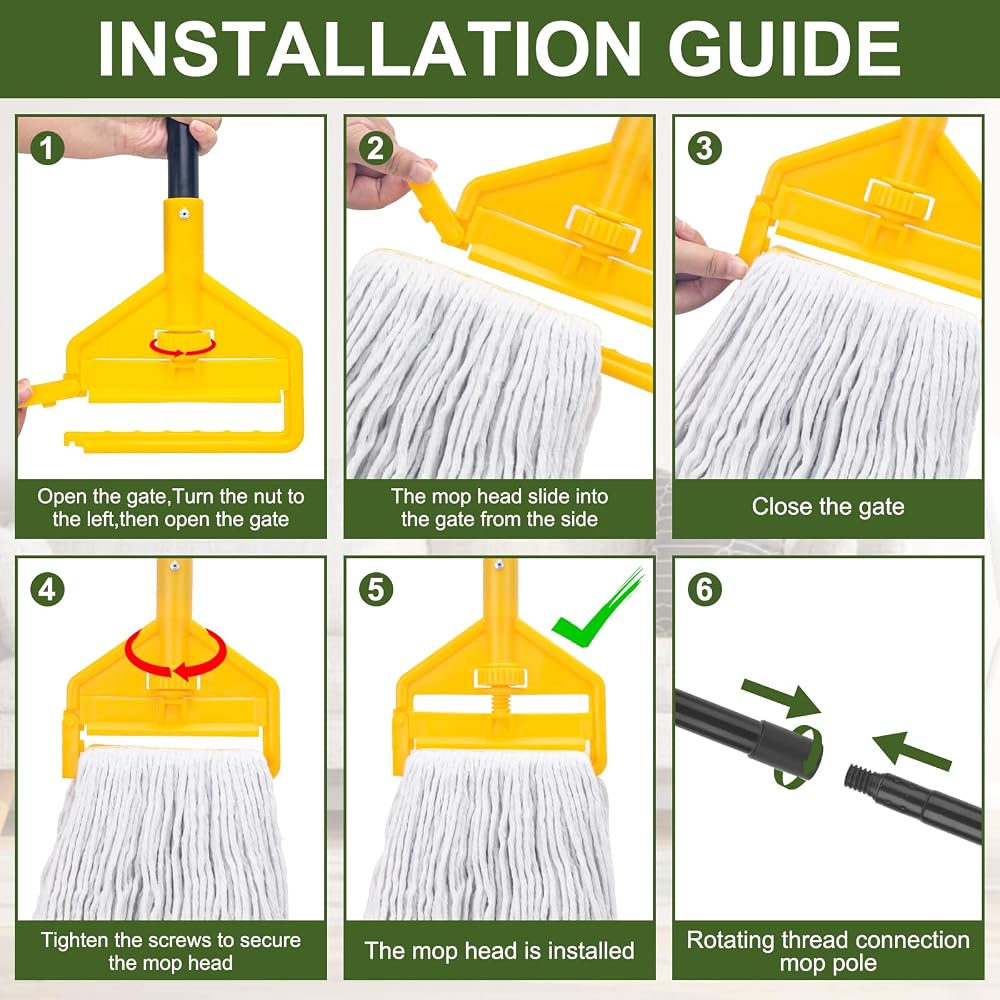 INSTALLATION GUIDE

1

Open the gate,Turn the nut to the left,then open the gate

2

The mop head slide into the gate from the side

3

Close the gate

4

Tighten the screws to secure the mop head

5

The mop head is installed

6

Rotating thread connection mop pole