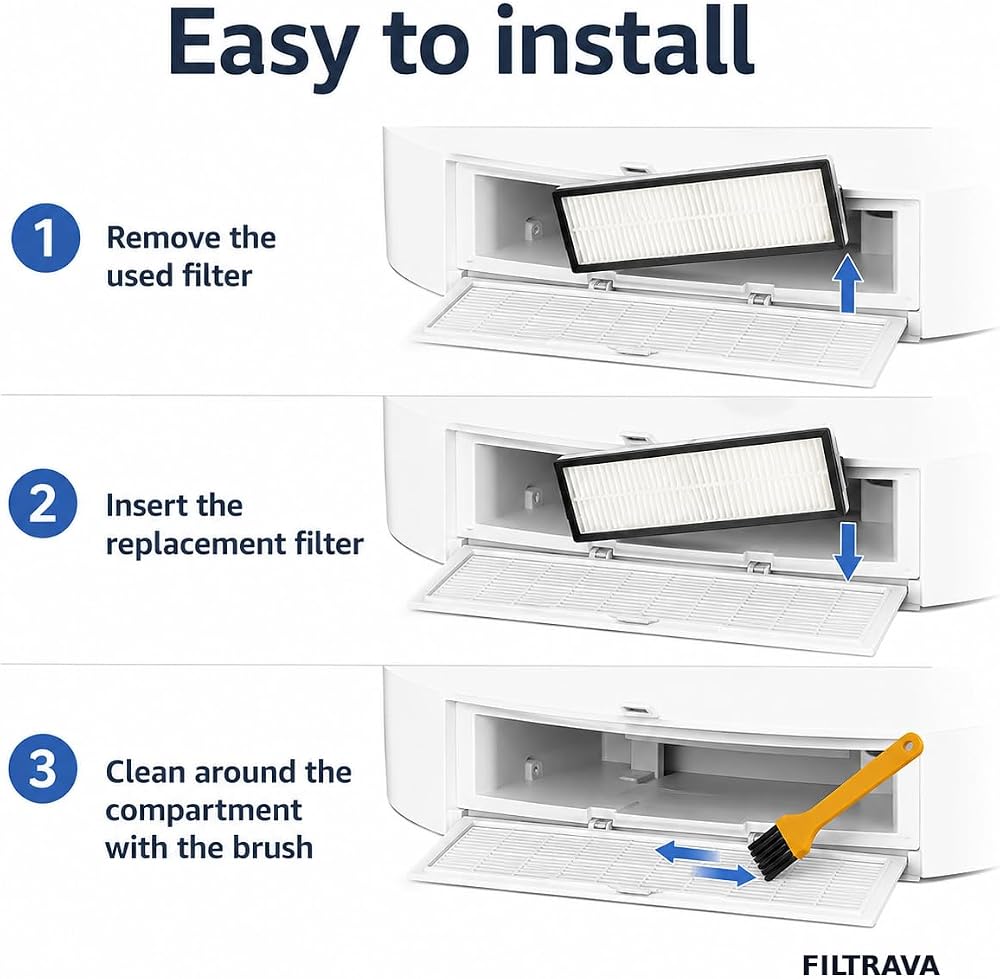 Easy to install

1 Remove the used filter

2 Insert the replacement filter

3 Clean around the compartment with the brush

FILTRAVA