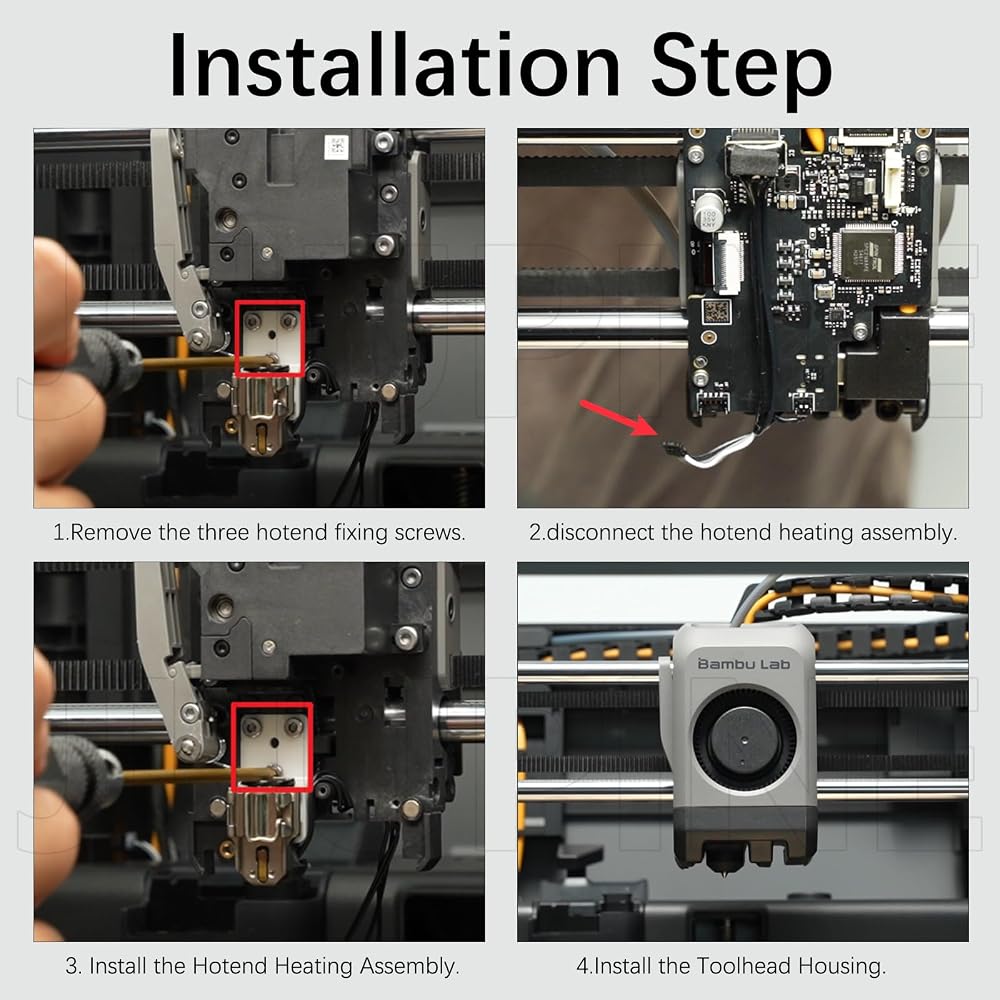 Installation Step

1.Remove the three hotend fixing screws.

2.disconnect the hotend heating assembly.

3. Install the Hotend Heating Assembly.

Bambu Lab

4.Install the Toolhead Housing.