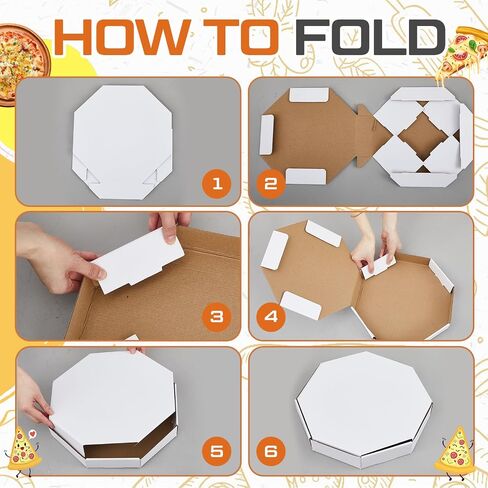 HOW TO FOLD

1

2

3

4

5

6