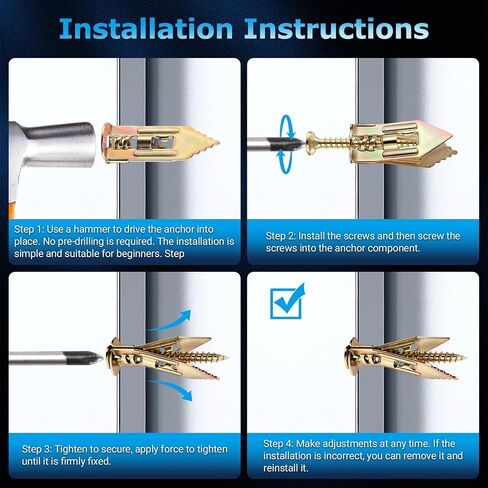 Installation Instructions

Step 1: Use a hammer to drive the anchor into place. No pre-drilling is required. The installation is simple and suitable for beginners. Step

Step 2: Install the screws and then screw the screws into the anchor component.

Step 3: Tighten to secure, apply force to tighten until it is firmly fixed.

Step 4: Make adjustments at any time. If the installation is incorrect, you can remove it and reinstall it.