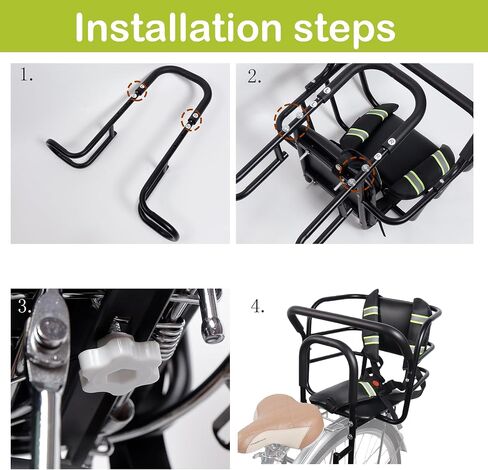 Installation steps

1.

2.

3.

4.