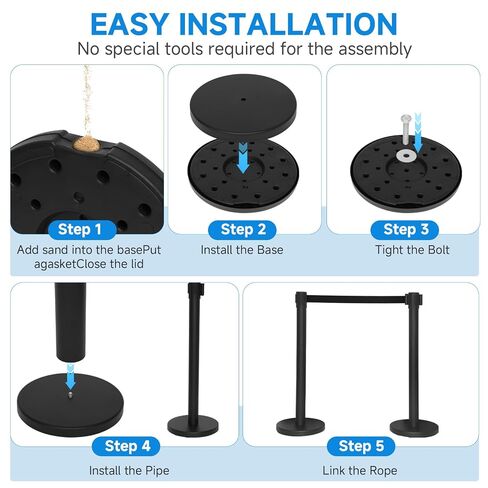 EASY INSTALLATION
No special tools required for the assembly

Step 1
Add sand into the basePut agasketClose the lid

Step 2
Install the Base

Step 3
Tight the Bolt

Step 4
Install the Pipe

Step 5
Link the Rope