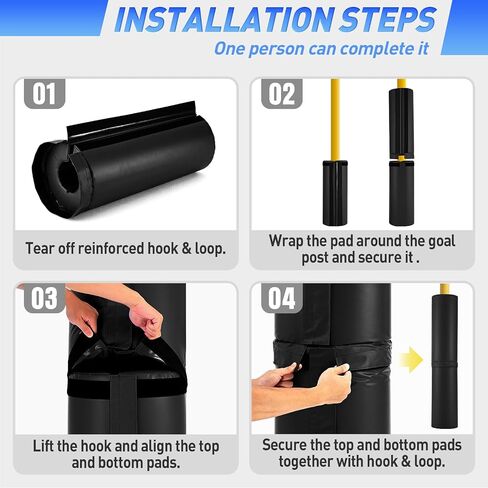 INSTALLATION STEPS
One person can complete it

01
Tear off reinforced hook & loop.

02
Wrap the pad around the goal post and secure it .

03
Lift the hook and align the top and bottom pads.

04
Secure the top and bottom pads together with hook & loop.