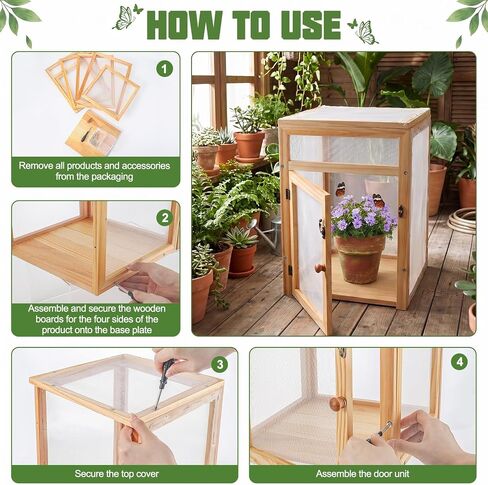 HOW TO USE

1

Remove all products and accessories from the packaging

2

Assemble and secure the wooden boards for the four sides of the product onto the base plate

3

Secure the top cover

4

Assemble the door unit