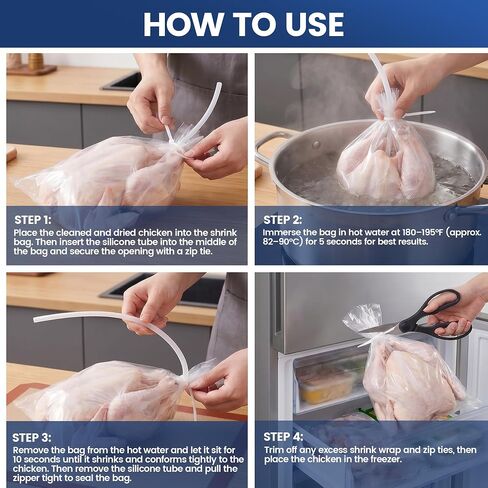 HOW TO USE

STEP 1:
Place the cleaned and dried chicken into the shrink bag. Then insert the silicone tube into the middle of the bag and secure the opening with a zip tie.

STEP 2:
Immerse the bag in hot water at 180-195°F (approx. 82-90°C) for 5 seconds for best results.

STEP 3:
Remove the bag from the hot water and let it sit for 10 seconds until it shrinks and conforms tightly to the chicken. Then remove the silicone tube and pull the zipper tight to seal the bag.

STEP 4:
Trim off any excess shrink wrap and zip ties, then place the chicken in the freezer.