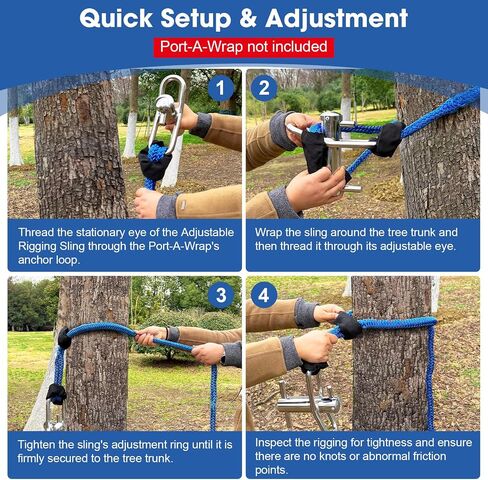 Quick Setup & Adjustment

Port-A-Wrap not included

1

Thread the stationary eye of the Adjustable Rigging Sling through the Port-A-Wrap's anchor loop.

2

Wrap the sling around the tree trunk and then thread it through its adjustable eye.

3

Tighten the sling's adjustment ring until it is firmly secured to the tree trunk.

4

Inspect the rigging for tightness and ensure there are no knots or abnormal friction points.