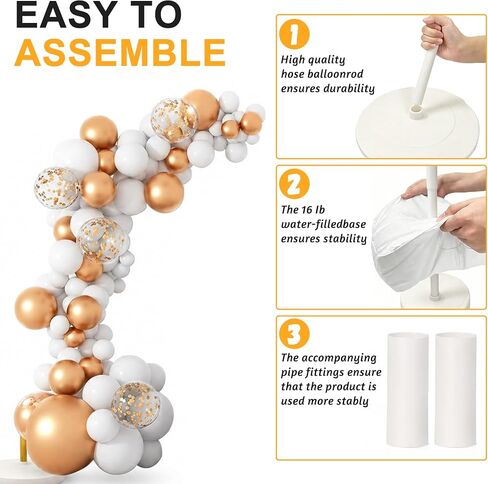 EASY TO
ASSEMBLE

1
High quality hose balloonrod ensures durability

2
The 16 lb water-filledbase ensures stability

3
The accompanying pipe fittings ensure that the product is used more stably