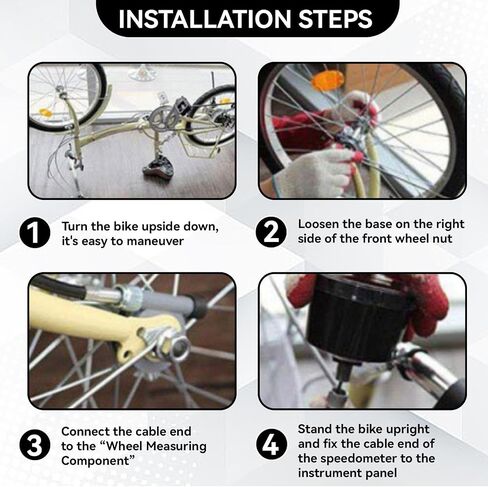 INSTALLATION STEPS

1 Turn the bike upside down, it's easy to maneuver

2 Loosen the base on the right side of the front wheel nut

3 Connect the cable end to the “Wheel Measuring Component”

4 Stand the bike upright and fix the cable end of the speedometer to the instrument panel