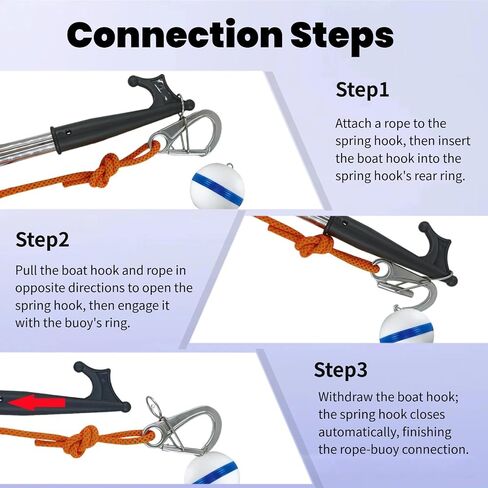 Connection Steps

Step1

Attach a rope to the spring hook, then insert the boat hook into the spring hook's rear ring.

Step2

Pull the boat hook and rope in opposite directions to open the spring hook, then engage it with the buoy's ring.

Step3

Withdraw the boat hook; the spring hook closes automatically, finishing the rope-buoy connection.