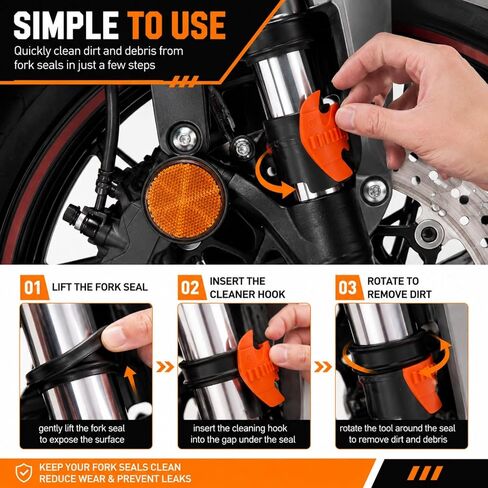 SIMPLE TO USE
Quickly clean dirt and debris from fork seals in just a few steps

01 LIFT THE FORK SEAL
gently lift the fork seal to expose the surface

02 INSERT THE CLEANER HOOK
insert the cleaning hook into the gap under the seal

03 ROTATE TO REMOVE DIRT
rotate the tool around the seal to remove dirt and debris

KEEP YOUR FORK SEALS CLEAN
REDUCE WEAR & PREVENT LEAKS