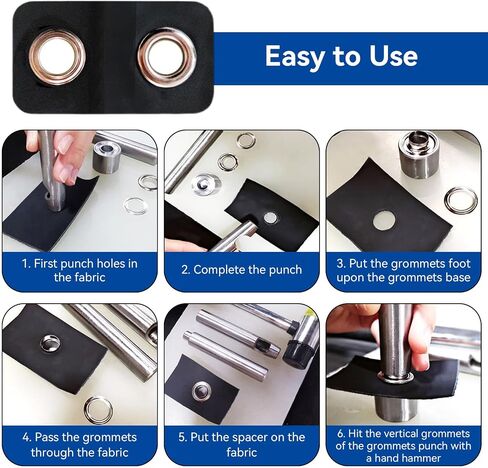 Easy to Use

1. First punch holes in the fabric

2. Complete the punch

3. Put the grommets foot upon the grommets base

4. Pass the grommets through the fabric

5. Put the spacer on the fabric

6. Hit the vertical grommets of the grommets punch with a hand hammer