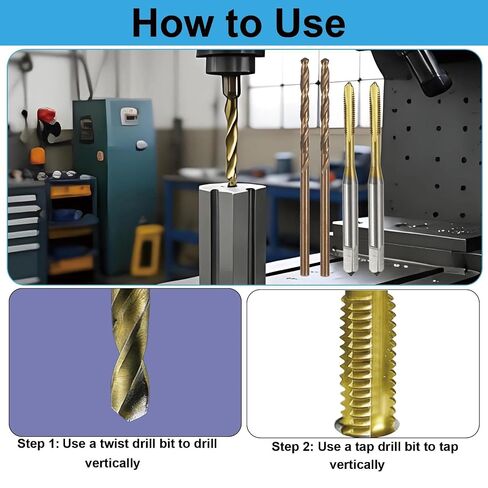 How to Use

Step 1: Use a twist drill bit to drill vertically

Step 2: Use a tap drill bit to tap vertically