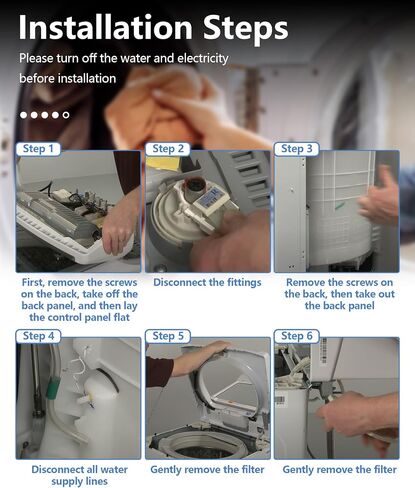 Installation Steps

Please turn off the water and electricity before installation

Step 1

First, remove the screws on the back, take off the back panel, and then lay the control panel flat

Step 2

Disconnect the fittings

Step 3

Remove the screws on the back, then take out the back panel

Step 4

Disconnect all water supply lines

Step 5

Gently remove the filter

Step 6

Gently remove the filter