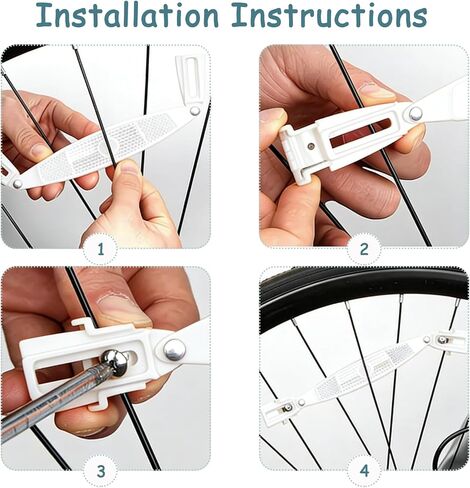 Installation Instructions

1

2

3

4