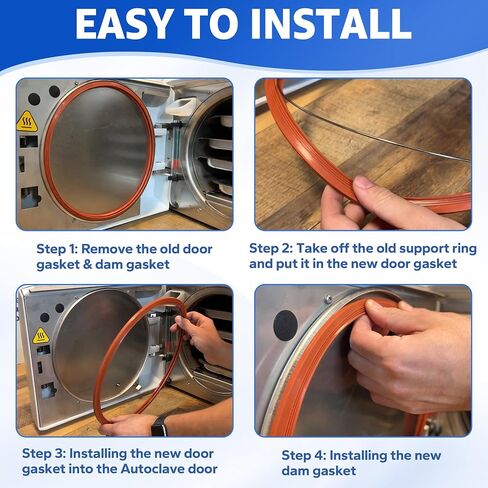 EASY TO INSTALL

Step 1: Remove the old door gasket & dam gasket

Step 2: Take off the old support ring and put it in the new door gasket

Step 3: Installing the new door gasket into the Autoclave door

Step 4: Installing the new dam gasket