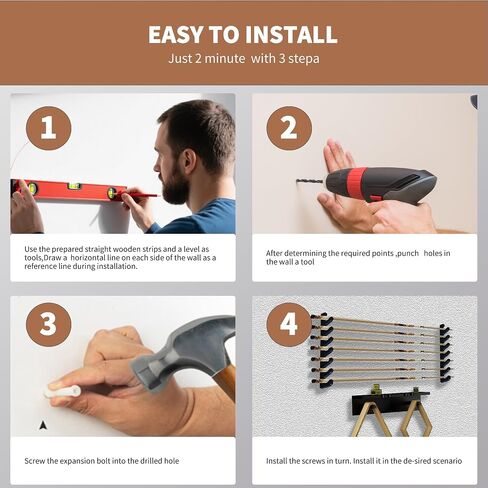 EASY TO INSTALL
Just 2 minute with 3 stepa

1

Use the prepared straight wooden strips and a level as tools,Draw a horizontal line on each side of the wall as a reference line during installation.

2

After determining the required points ,punch holes in the wall a tool

3

Screw the expansion bolt into the drilled hole

4

Install the screws in turn. Install it in the de-sired scenario