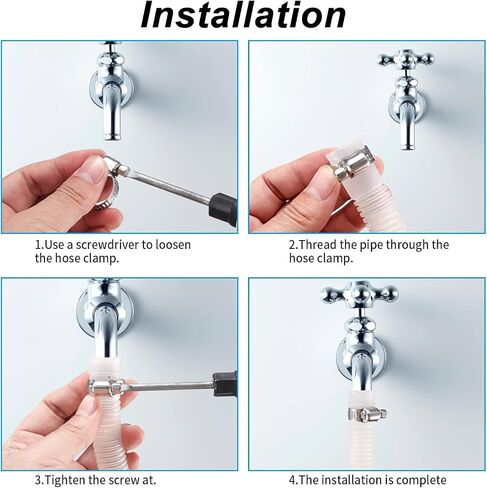 Installation

1.Use a screwdriver to loosen the hose clamp.

2.Thread the pipe through the hose clamp.

3.Tighten the screw at.

4.The installation is complete