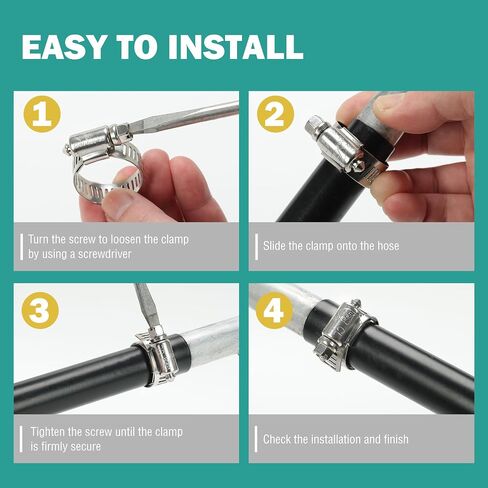 EASY TO INSTALL

1

Turn the screw to loosen the clamp by using a screwdriver

2

Slide the clamp onto the hose

3

Tighten the screw until the clamp is firmly secure

4

Check the installation and finish