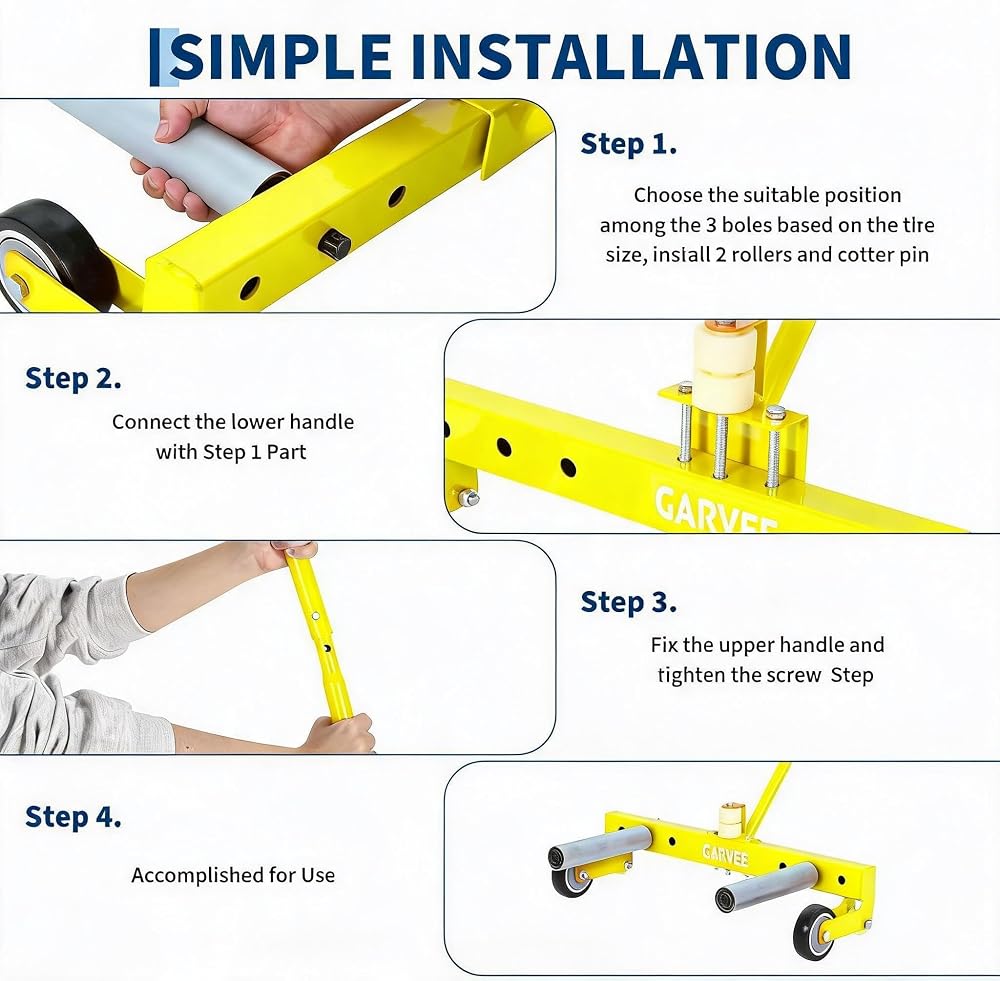 SIMPLE INSTALLATION

Step 1.

Choose the suitable position among the 3 boles based on the tlre size, insiall 2 rollers and cotter pin

Step 2.

Connect the lower handle with Step 1 Part

GARVEE

Step 3.

Fix the upper handle and tighten the screw Step

Step 4.

Accomplished for Use

GARVEE