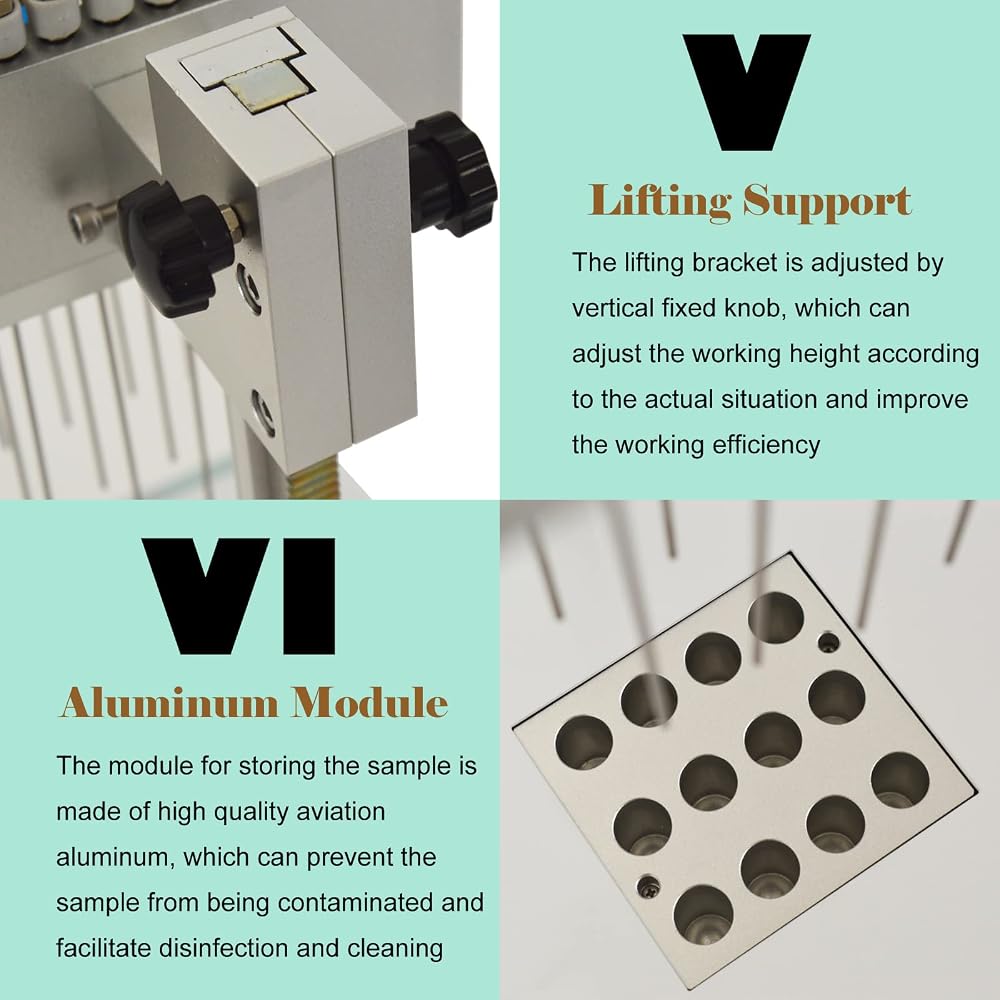 V

Lifting Support

The lifting bracket is adjusted by vertical fixed knob, which can adjust the working height according to the actual situation and improve the working efficiency

VI

Aluminum Module

The module for storing the sample is made of high quality aviation aluminum, which can prevent the sample from being contaminated and facilitate disinfection and cleaning