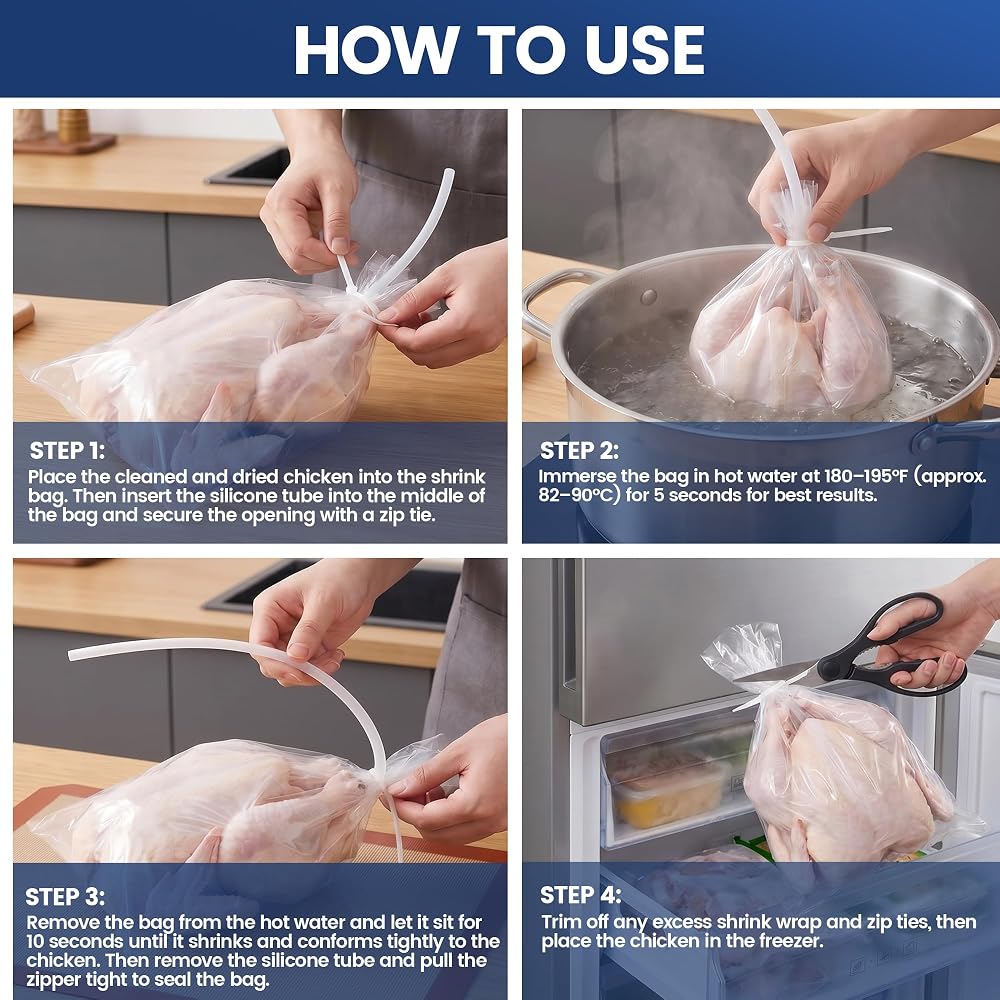 HOW TO USE

STEP 1:
Place the cleaned and dried chicken into the shrink bag. Then insert the silicone tube into the middle of the bag and secure the opening with a zip tie.

STEP 2:
Immerse the bag in hot water at 180–195°F (approx. 82–90°C) for 5 seconds for best results.

STEP 3:
Remove the bag from the hot water and let it sit for 10 seconds until it shrinks and conforms tightly to the chicken. Then remove the silicone tube and pull the zipper tight to seal the bag.

STEP 4:
Trim off any excess shrink wrap and zip ties, then place the chicken in the freezer.