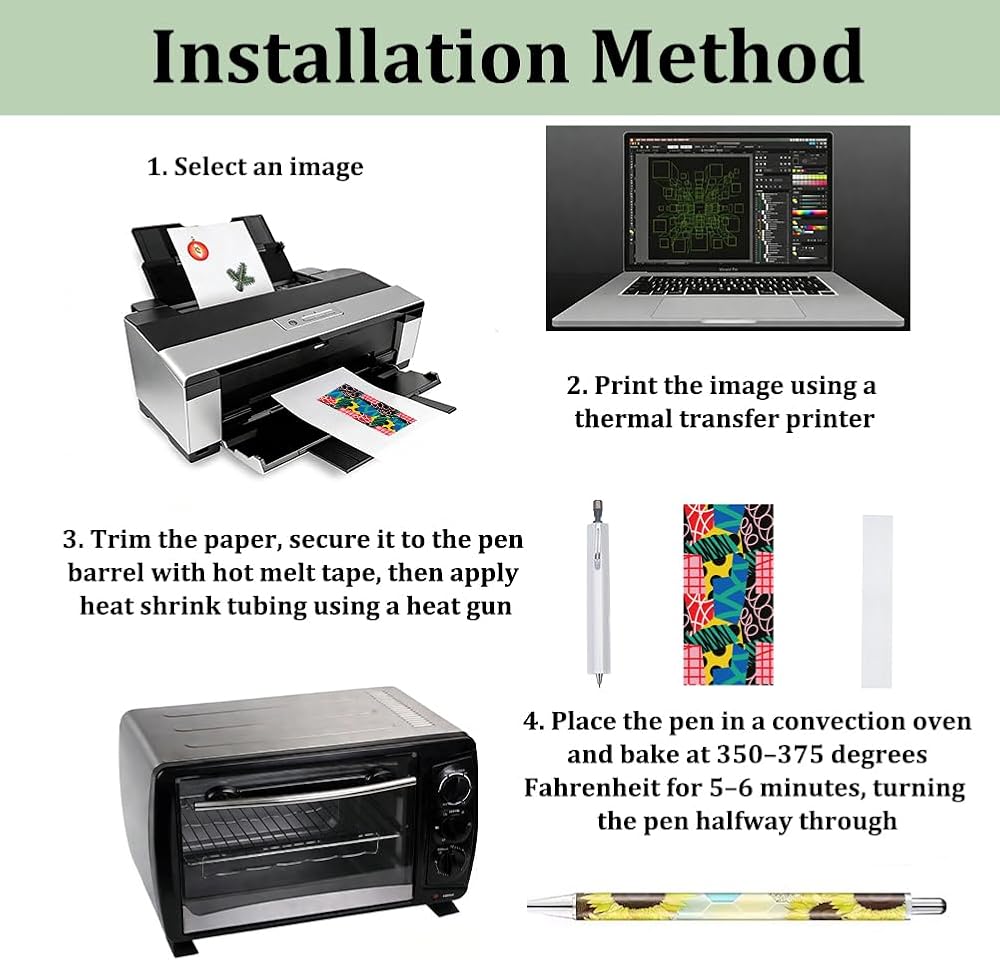 Installation Method

1. Select an image

2. Print the image using a thermal transfer printer

3. Trim the paper, secure it to the pen barrel with hot melt tape, then apply heat shrink tubing using a heat gun

4. Place the pen in a convection oven and bake at 350–375 degrees Fahrenheit for 5–6 minutes, turning the pen halfway through