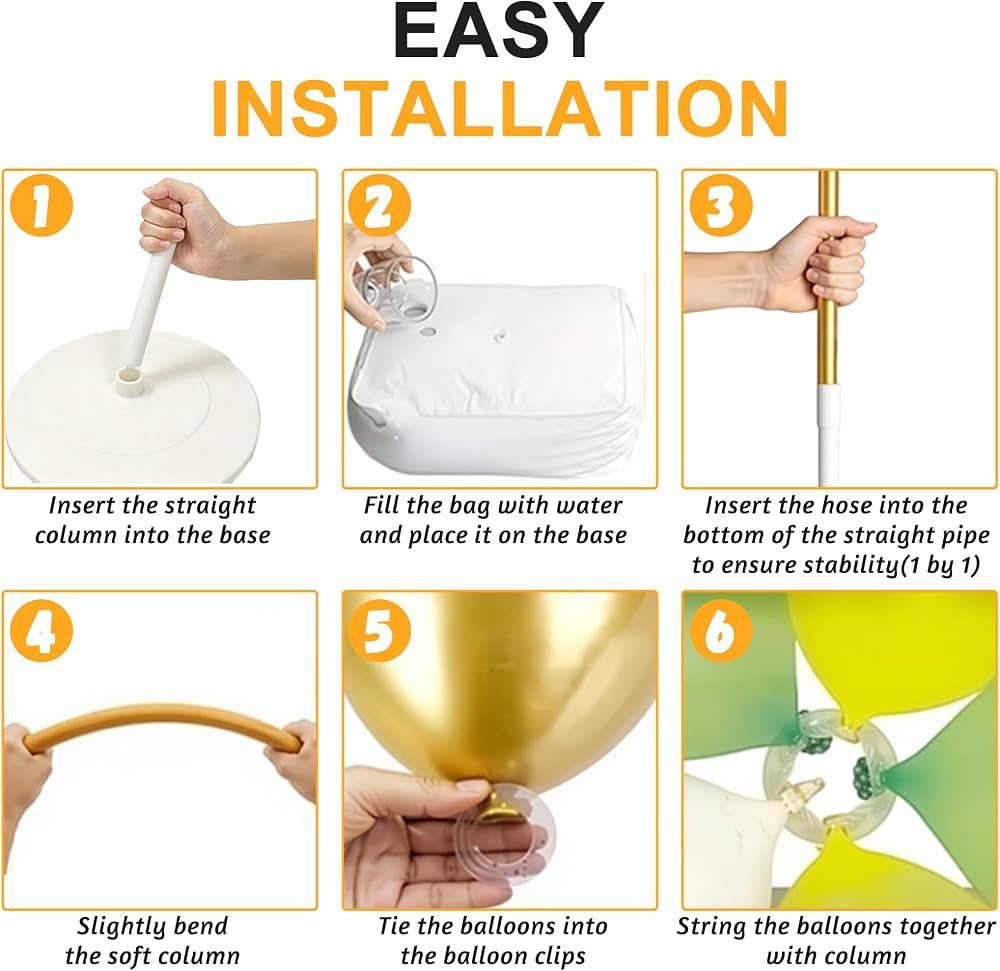 EASY
INSTALLATION

1

Insert the straight column into the base

2

Fill the bag with water and place it on the base

3

Insert the hose into the bottom of the straight pipe to ensure stability(1 by 1)

4

Slightly bend the soft column

5

Tie the balloons into the balloon clips

6

String the balloons together with column