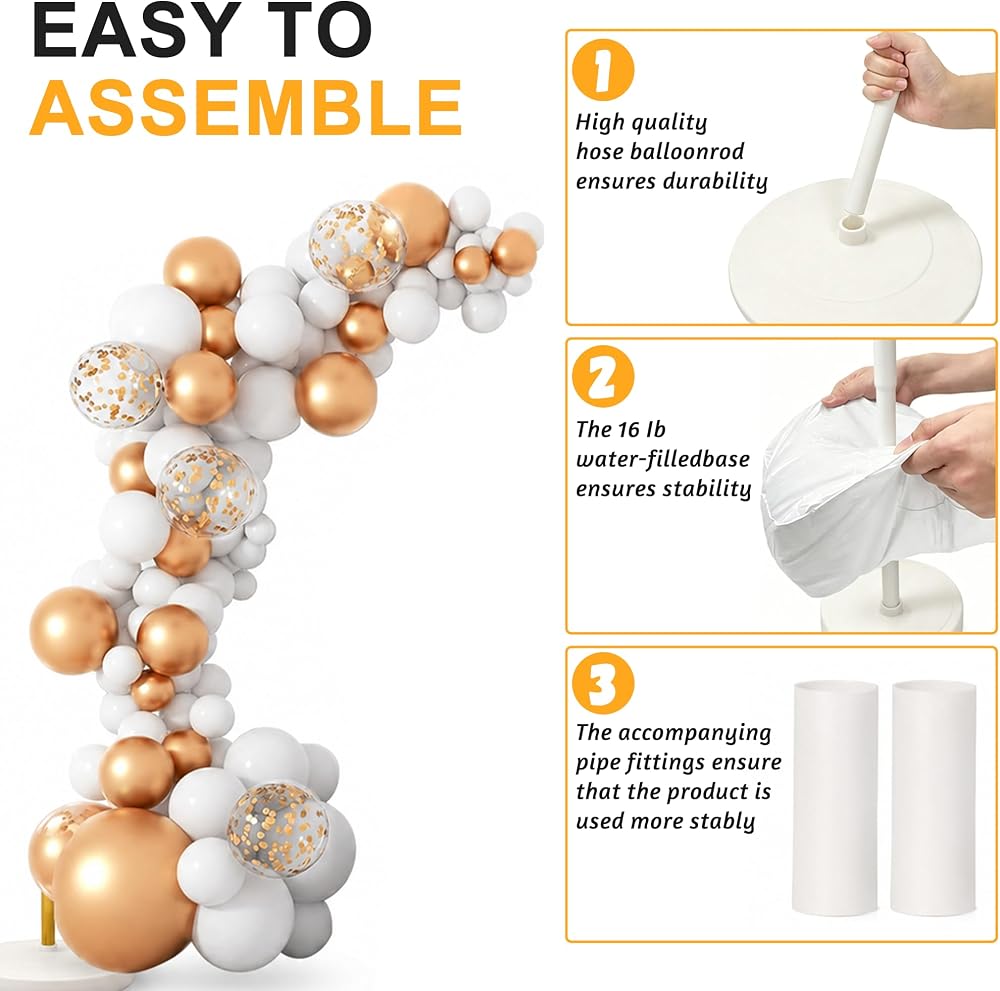 EASY TO
ASSEMBLE

1
High quality hose balloonrod ensures durability

2
The 16 Ib water-filledbase ensures stability

3
The accompanying pipe fittings ensure that the product is used more stably