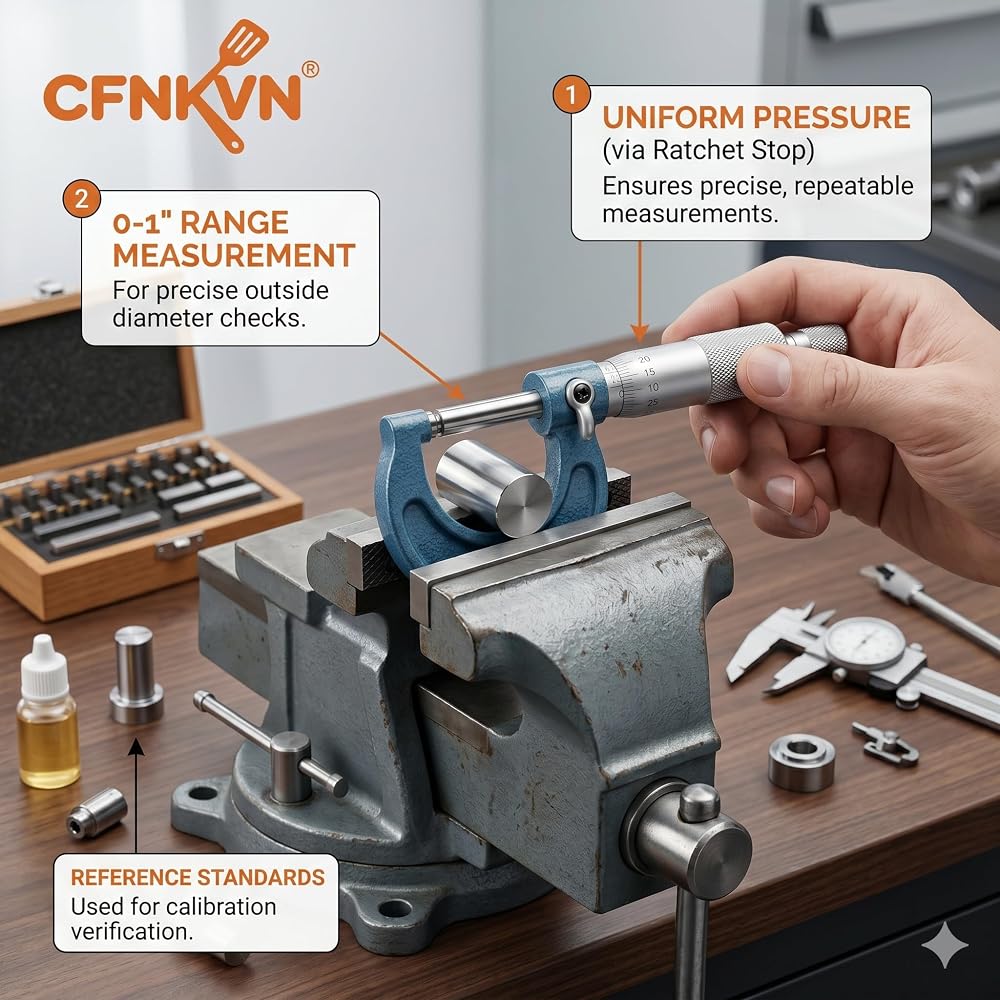 CFNKVN®

1
UNIFORM PRESSURE
(via Ratchet Stop)
Ensures precise, repeatable measurements.

2
0-1" RANGE MEASUREMENT
For precise outside diameter checks.

20
15
10
25

REFERENCE STANDARDS
Used for calibration verification.