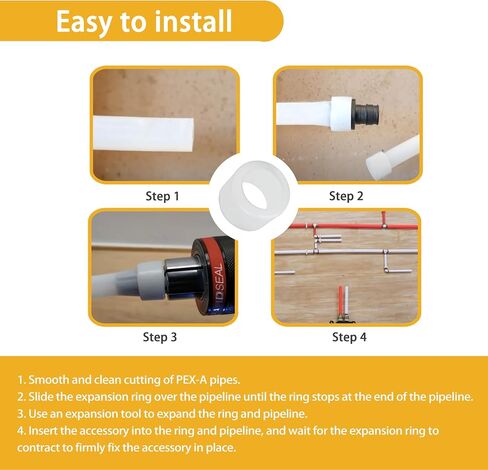 Easy to install

Step 1

Step 2

Step 3

Step 4

1. Smooth and clean cutting of PEX-A pipes.
2. Slide the expansion ring over the pipeline until the ring stops at the end of the pipeline.
3. Use an expansion tool to expand the ring and pipeline.
4. Insert the accessory into the ring and pipeline, and wait for the expansion ring to contract to firmly fix the accessory in place.