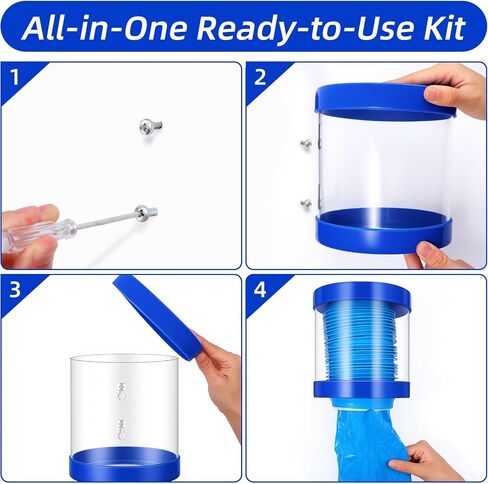 All-in-One Ready-to-Use Kit

1

2

3

4