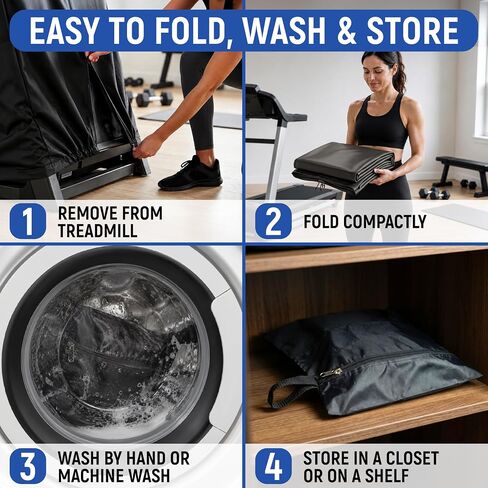 EASY TO FOLD, WASH & STORE

1 REMOVE FROM TREADMILL

2 FOLD COMPACTLY

3 WASH BY HAND OR MACHINE WASH

4 STORE IN A CLOSET OR ON A SHELF