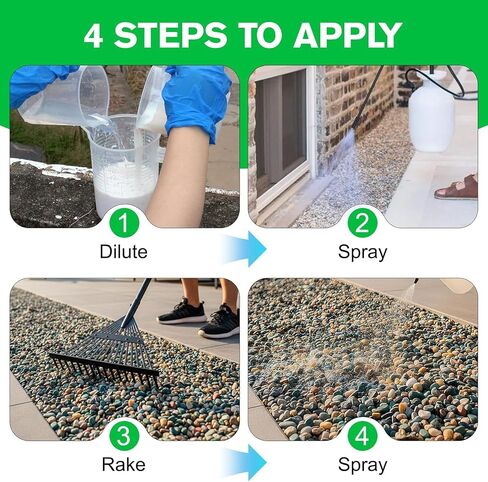 4 STEPS TO APPLY

1
Dilute

2
Spray

3
Rake

4
Spray