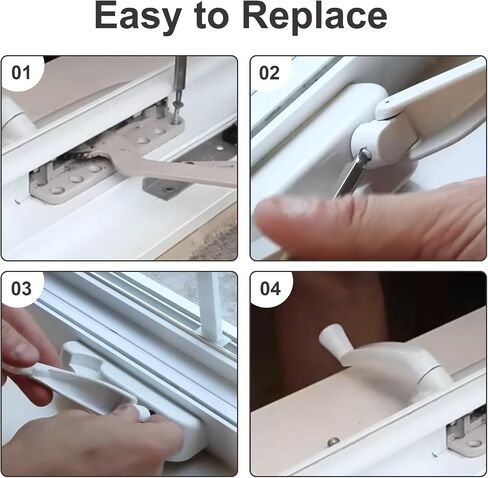 Easy to Replace

01

02

03

04