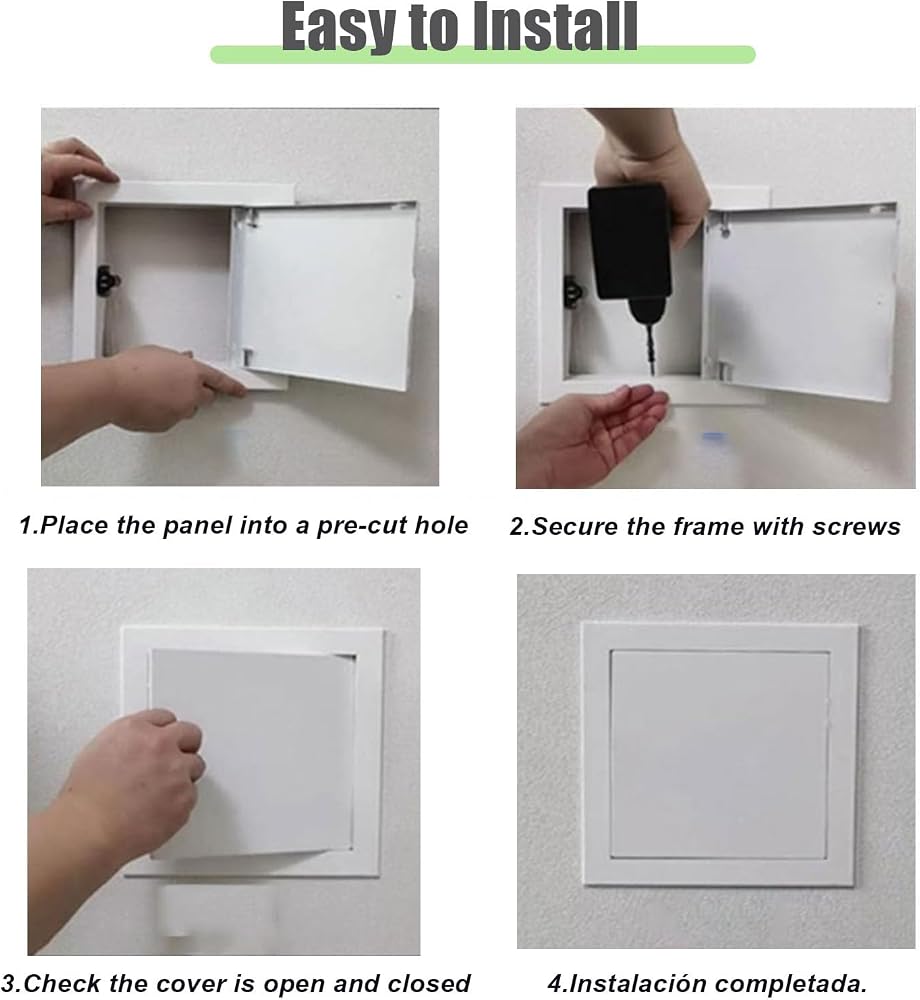 Easy to Install

1.Place the panel into a pre-cut hole

2.Secure the frame with screws

3.Check the cover is open and closed

4.Instalación completada.