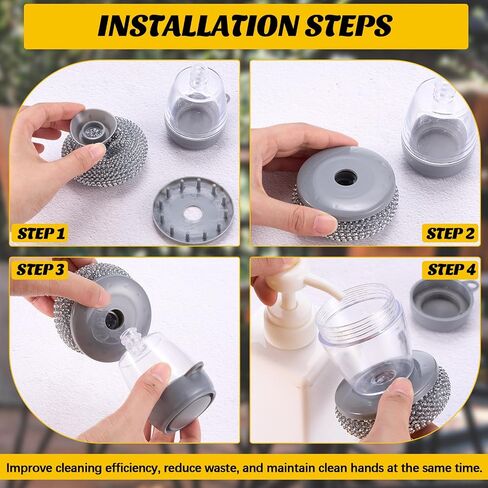 INSTALLATION STEPS

STEP 1

STEP 2

STEP 3

STEP 4

Improve cleaning efficiency, reduce waste, and maintain clean hands at the same time.