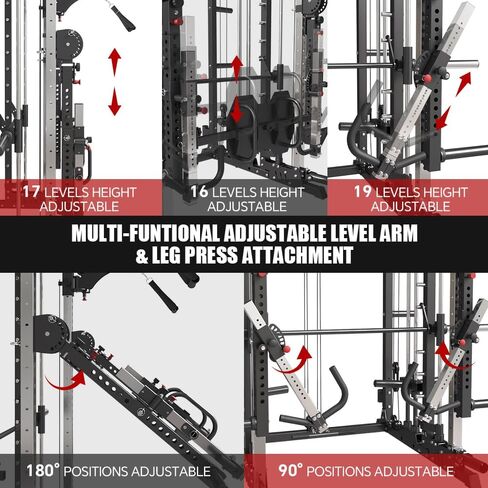 17 LEVELS HEIGHT ADJUSTABLE

16 LEVELS HEIGHT ADJUSTABLE

19 LEVELS HEIGHT ADJUSTABLE

MULTI-FUNTIONAL ADJUSTABLE LEVEL ARM & LEG PRESS ATTACHMENT

180° POSITIONS ADJUSTABLE

90° POSITIONS ADJUSTABLE