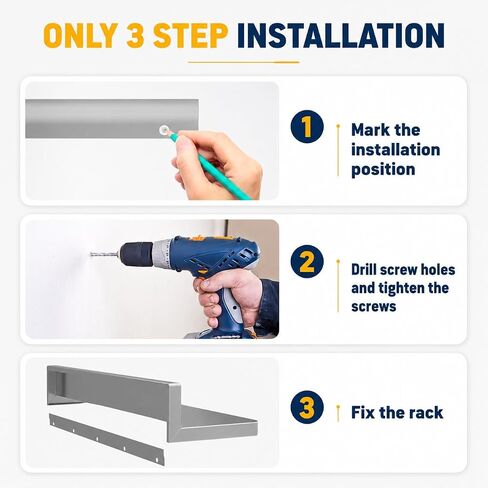 ONLY 3 STEP INSTALLATION

1 Mark the installation position

2 Drill screw holes and tighten the screws

3 Fix the rack