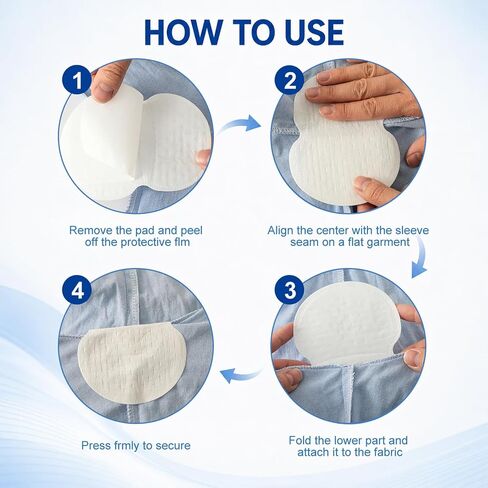 HOW TO USE

1

Remove the pad and peel off the protective flm

2

Align the center with the sleeve seam on a flat garment

3

Fold the lower part and attach it to the fabric

4

Press frmly to secure