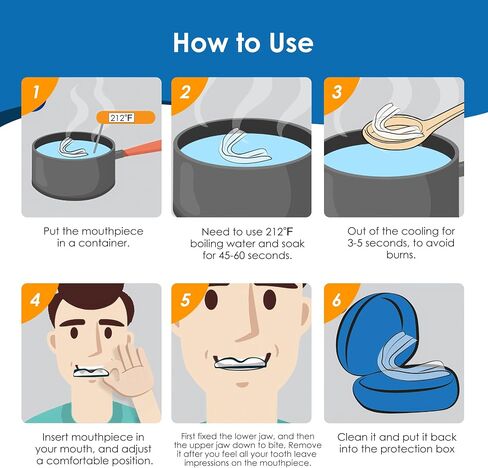 How to Use

1

212°F

Put the mouthpiece in a container.

2

Need to use 212°F boiling water and soak for 45-60 seconds.

3

Out of the cooling for 3-5 seconds, to avoid burns.

4

Insert mouthpiece in your mouth, and adjust a comfortable position.

5

First fixed the lower jaw, and then the upper jaw down to bite. Remove it after you feel all your tooth leave impressions on the mouthpiece.

6

Clean it and put it back into the protection box