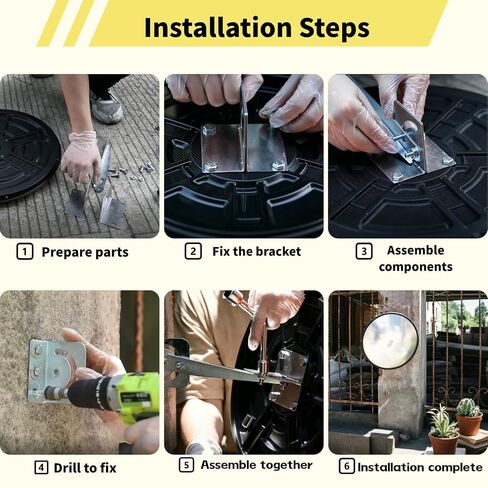 Installation Steps

1 Prepare parts

2 Fix the bracket

3 Assemble components

4 Drill to fix

5 Assemble together

6 Installation complete