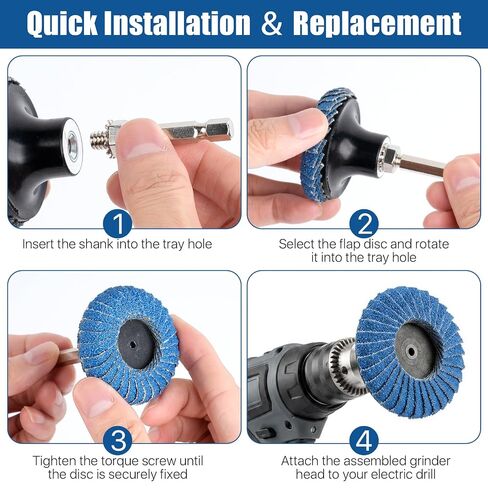 Quick Installation & Replacement

1
Insert the shank into the tray hole

2
Select the flap disc and rotate it into the tray hole

3
Tighten the torque screw until the disc is securely fixed

4
Attach the assembled grinder head to your electric drill